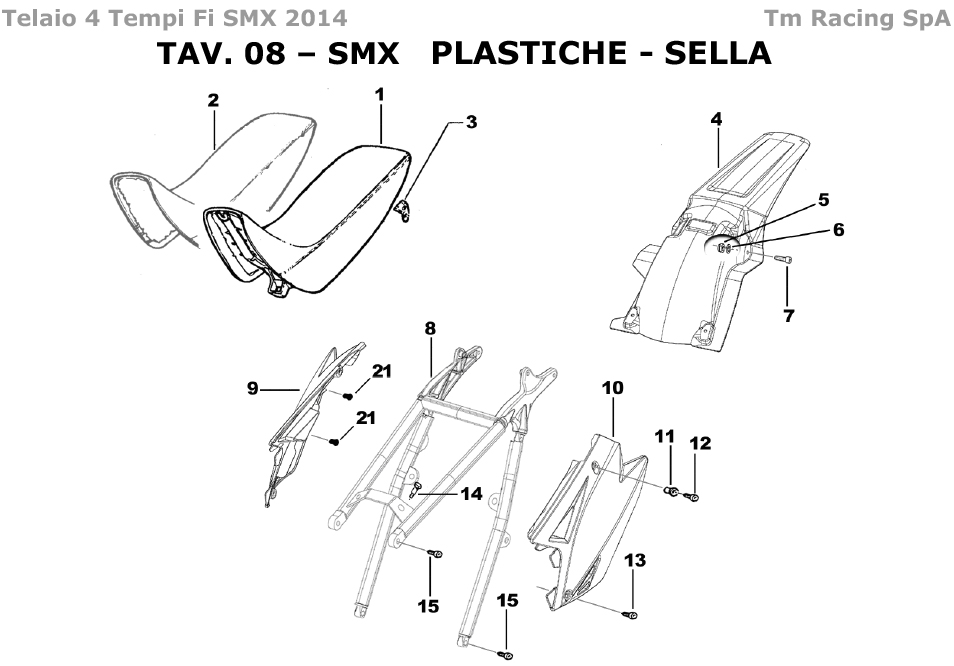 Telaio 4 Tempi Fi SMX 2014

Tm Racing SpA

TAV. 08 – SMX PLASTICHE - SELLA

2
1
3
4
5
6
7
8
9
21
21
10
11
12
14
13
15
15